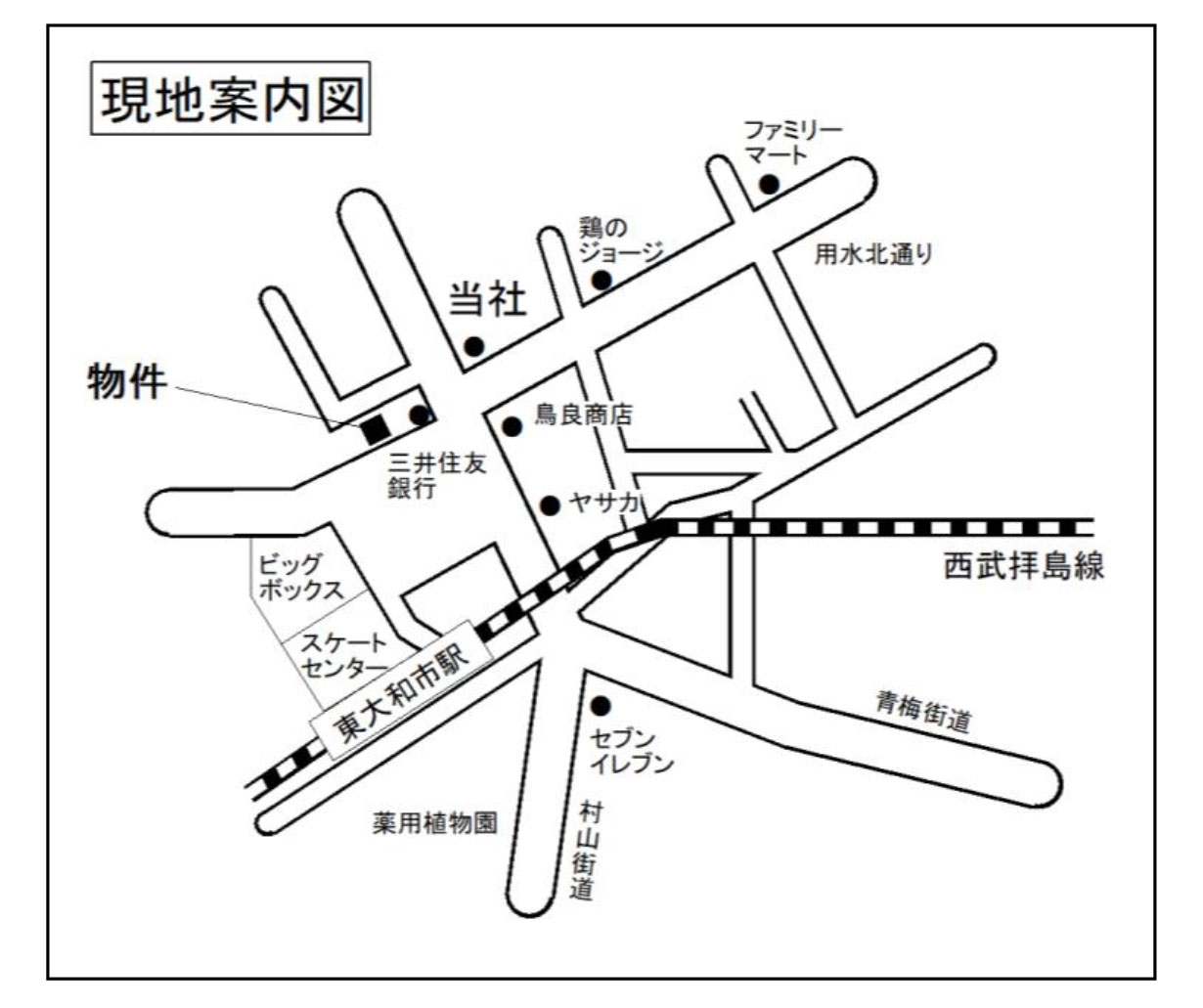 現地案内図

ファミリーマート

鶏のジョージ

用水北通り

当社

物件

鳥良商店

三井住友銀行

ヤサカ

西武拝島線

ビッグボックス

スケートセンター

東大和市駅

青梅街道

セブンイレブン

薬用植物園

村山街道